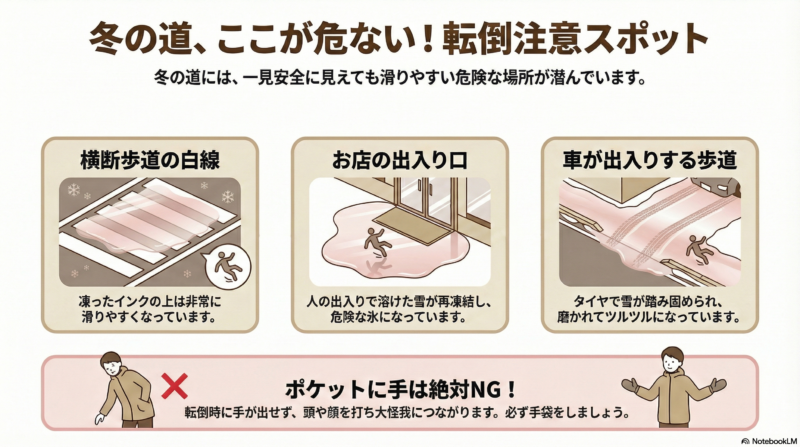 冬の道、ここが危ない！転倒注意スポット

冬の道には、一見安全に見えても滑りやすい危険な場所が潜んでいます。

横断歩道の白線

凍ったインクの上は非常に滑りやすくなっています。

お店の出入り口

人の出入りで溶けた雪が再凍結し、危険な氷になっています。

車が出入りする歩道

タイヤで雪が踏み固められ、磨かれてツルツルになっています。

ポケットに手は絶対NG！

転倒時に手が出せず、頭や顔を打ち大怪我につながります。必ず手袋をしましょう。

NotebookLM